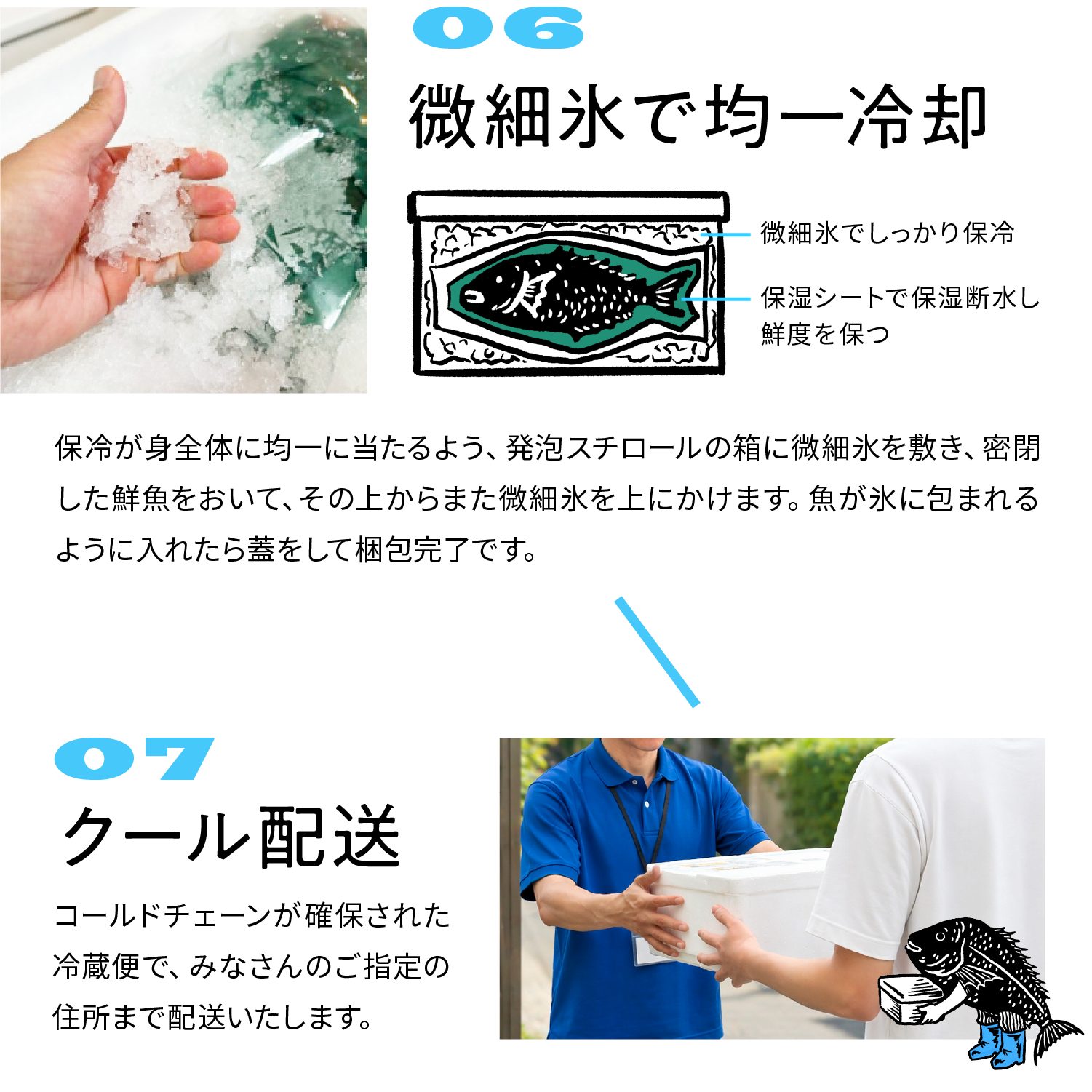 06

微細氷で均一冷却

微細氷でしっかり保冷

保湿シートで保湿断水し鮮度を保つ

保冷が身全体に均一に当たるよう、発泡スチロールの箱に微細氷を敷き、密閉した鮮魚をおいて、その上からまた微細氷を上にかけます。魚が氷に包まれるように入れたら蓋をして梱包完了です。

07

クール配送

コールドチェーンが確保された冷蔵便で、みなさんのご指定の住所まで配送いたします。